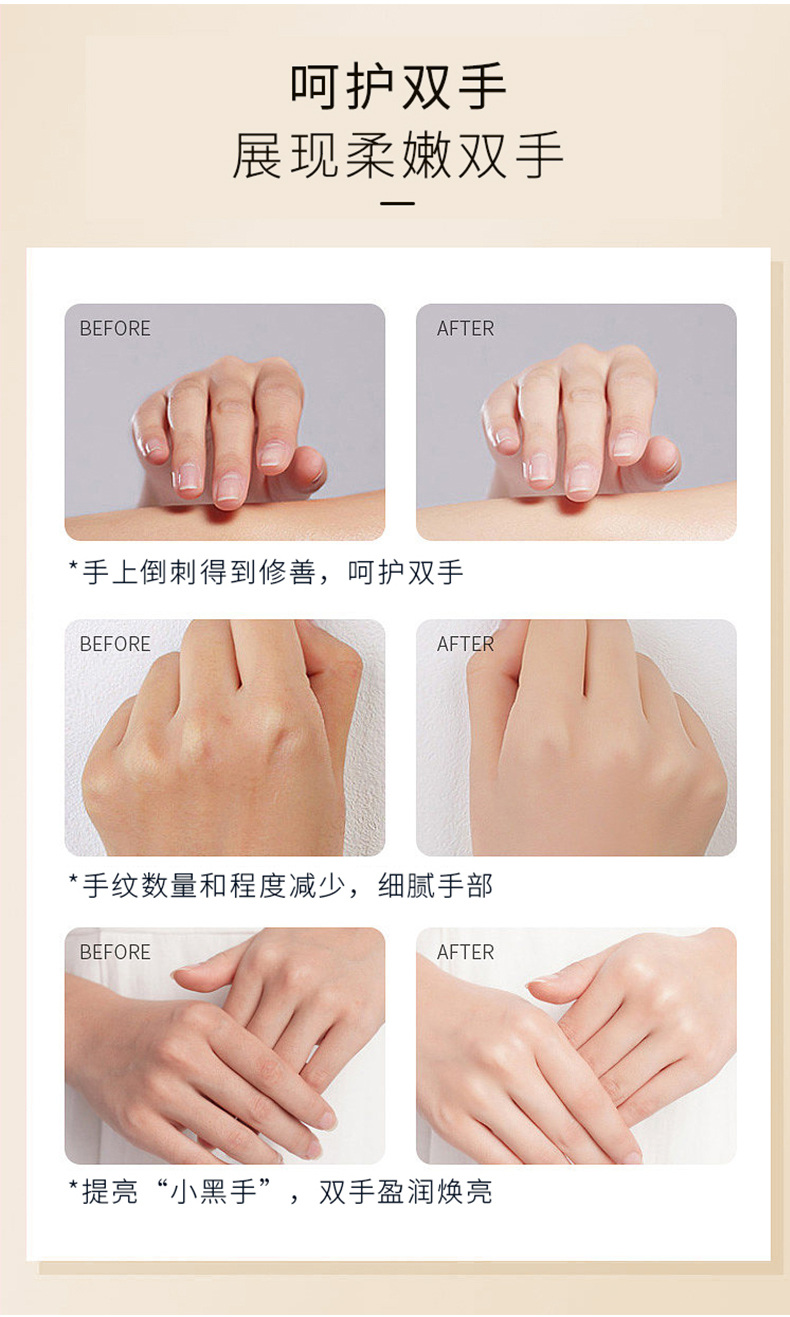 呵护双手
展现柔嫩双手

BEFORE

AFTER

*手上倒刺得到修善，呵护双手

BEFORE

AFTER

*手纹数量和程度减少，细腻手部

BEFORE

AFTER

*提亮“小黑手”，双手盈润焕亮