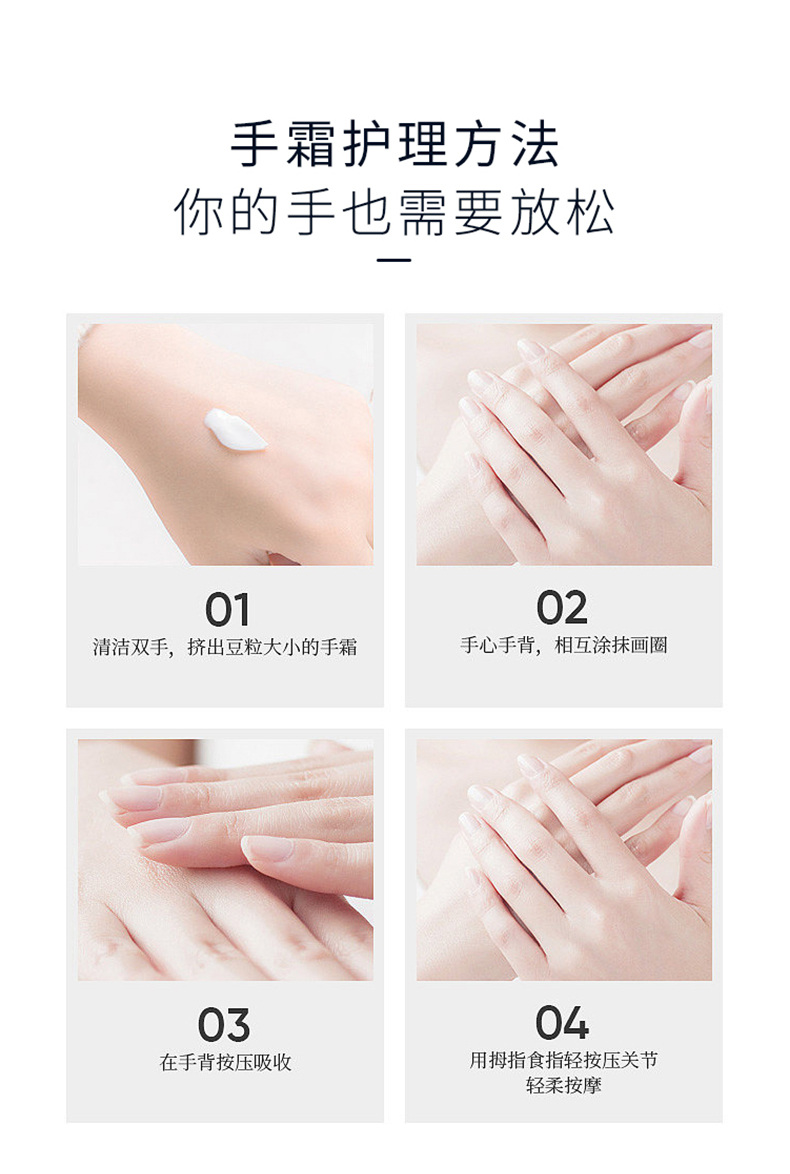 手霜护理方法
你的手也需要放松

01
清洁双手，挤出豆粒大小的手霜

02
手心手背，相互涂抹画圈

03
在手背按压吸收

04
用拇指食指轻按压关节
轻柔按摩